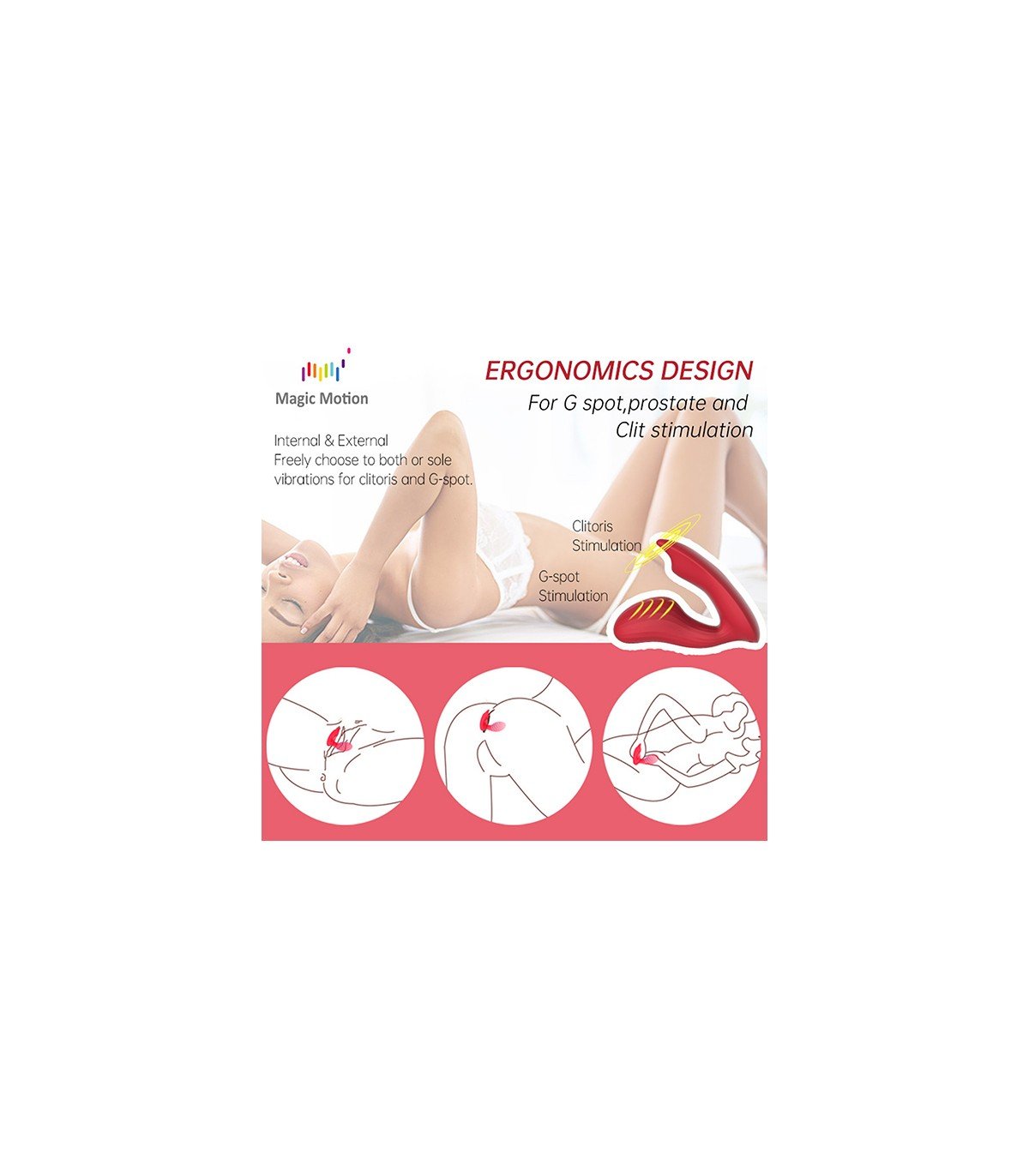 Magic Motion

ERGONOMICS DESIGN

For G spot,prostate and Clit stimulation

Internal & External
Freely choose to both or sole vibrations for clitoris and G-spot.

Clitoris Stimulation

G-spot Stimulation